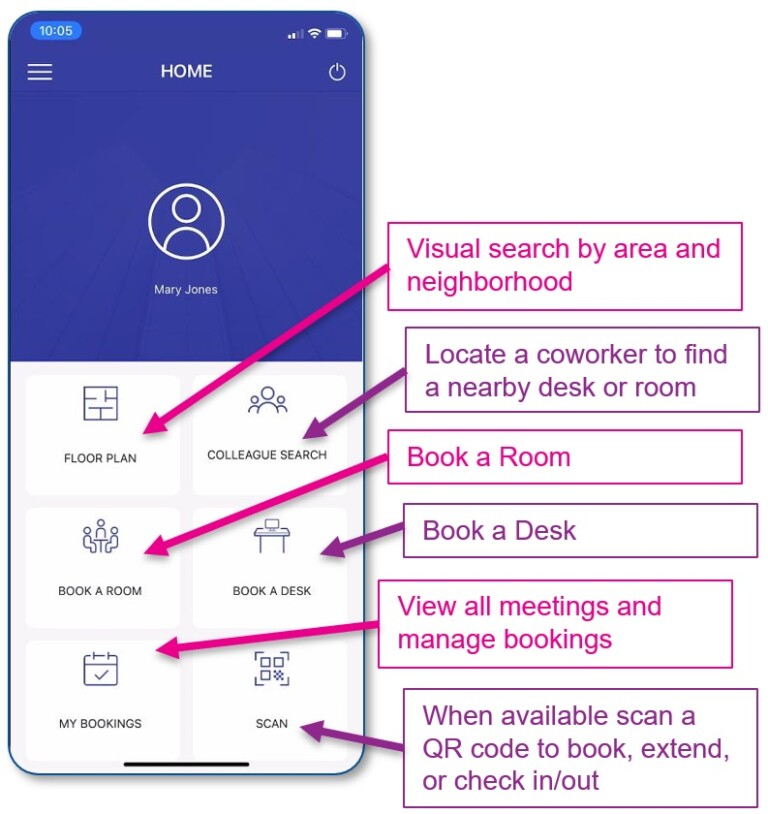 10:05

HOME

Mary Jones

FLOOR PLAN

COLLEAGUE SEARCH

BOOK A ROOM

BOOK A DESK

MY BOOKINGS

SCAN

Visual search by area and neighborhood

Locate a coworker to find a nearby desk or room

Book a Room

Book a Desk

View all meetings and manage bookings

When available scan a QR code to book, extend, or check in/out